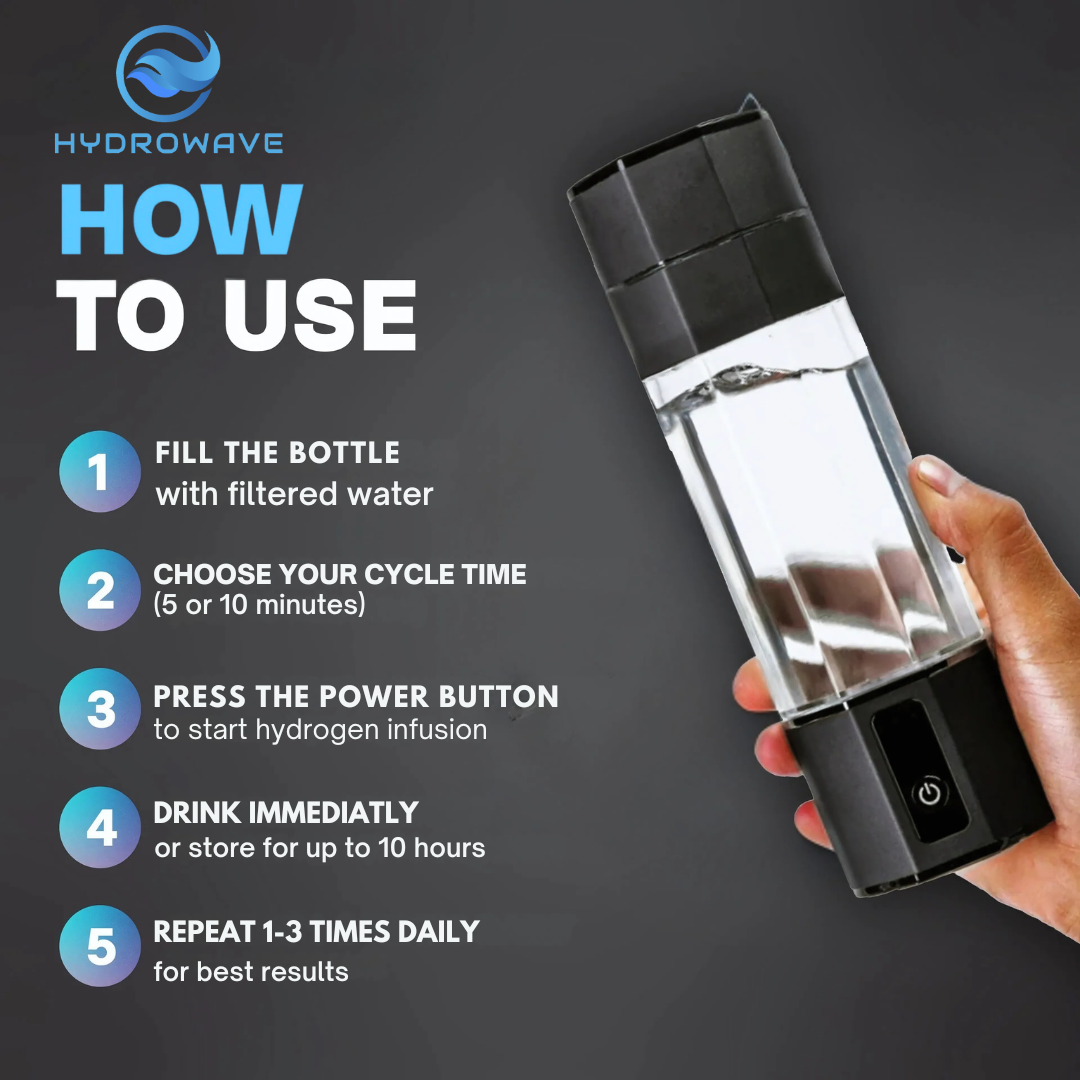 HYDROWAVE

HOW TO USE

1 FILL THE BOTTLE with filtered water

2 CHOOSE YOUR CYCLE TIME (5 or 10 minutes)

3 PRESS THE POWER BUTTON to start hydrogen infusion

4 DRINK IMMEDIATLY or store for up to 10 hours

5 REPEAT 1-3 TIMES DAILY for best results